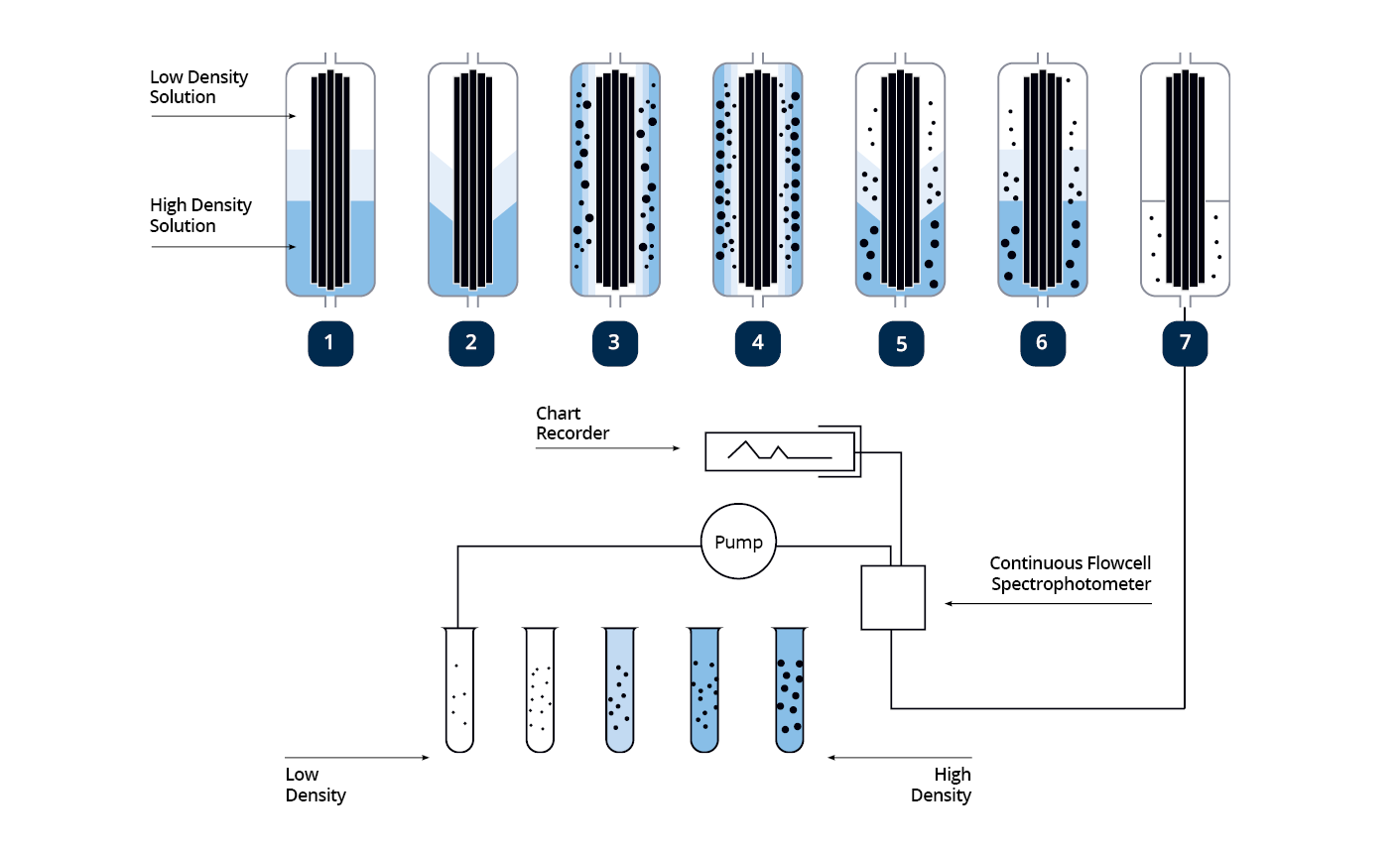 Low Density Solution

High Density Solution

1

2

3

4

5

6

7

Chart Recorder

Pump

Continuous Flowcell Spectrophotometer

Low Density

High Density